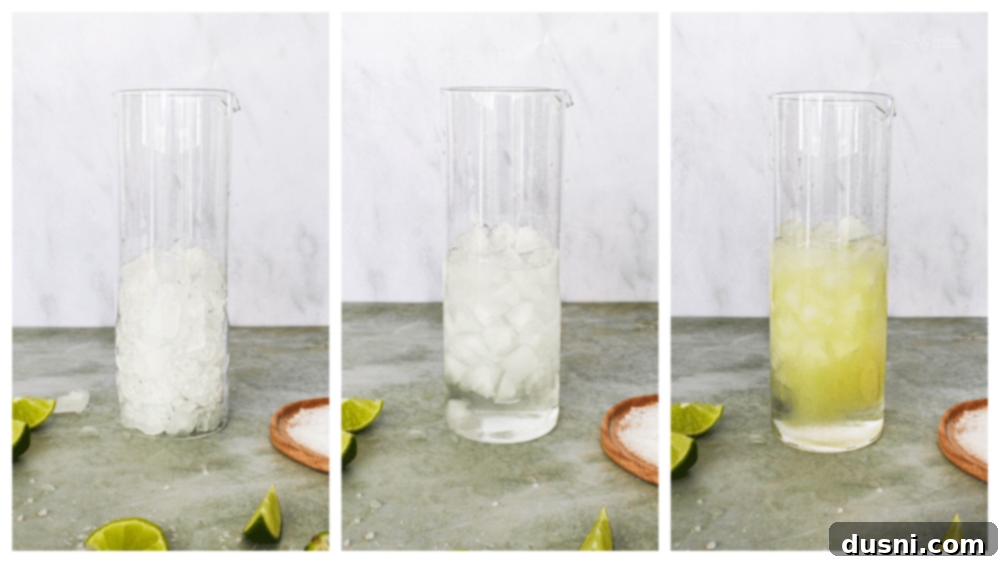 dusni.com