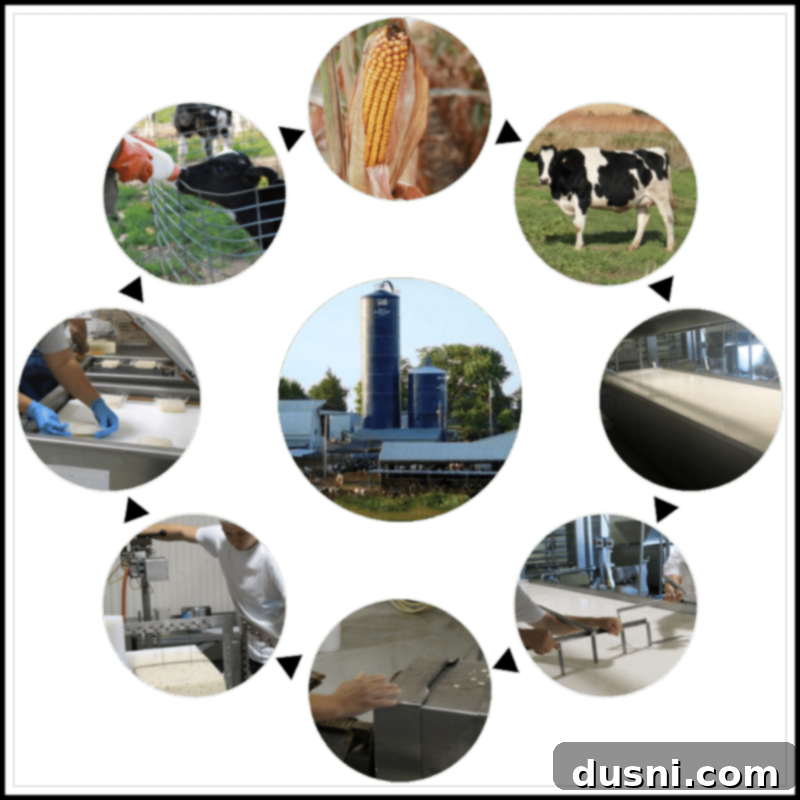 dusni.com